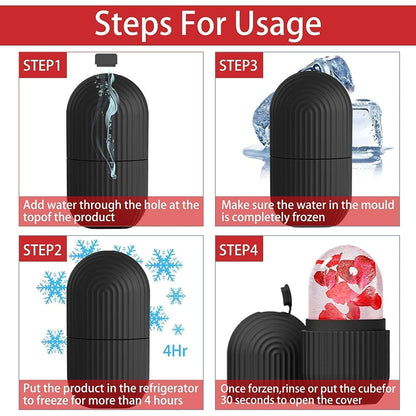 Steps For Usage

STEP1

Add water through the hole at the topof the product

STEP3

Make sure the water in the mould is completely frozen

STEP2

4Hr

Put the product in the refrigerator to freeze for more than 4 hours

STEP4

Once forzen,rinse or put the cubefor 30 seconds to open the cover